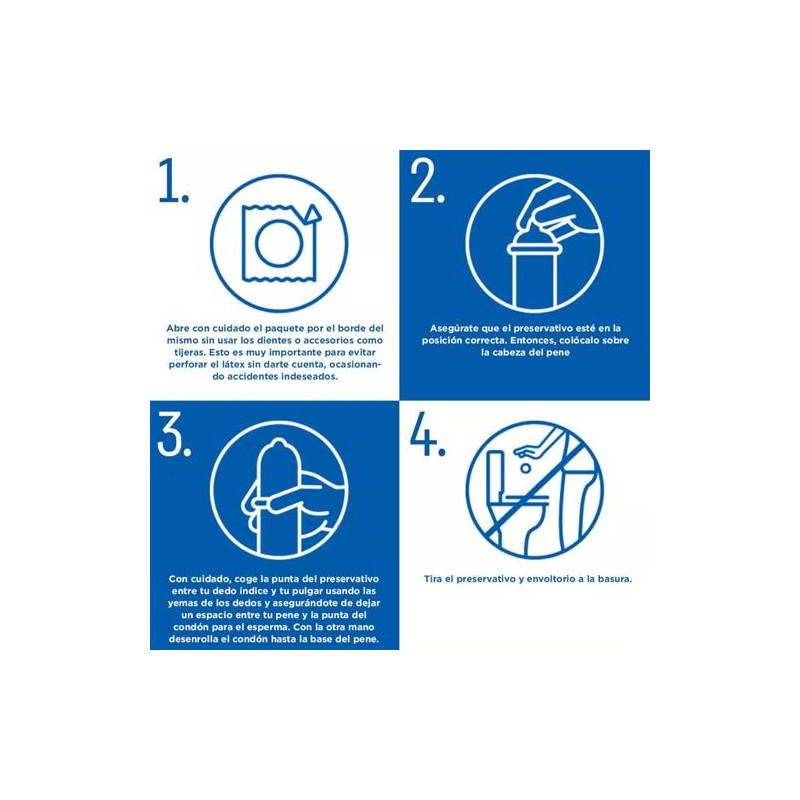 1.

Abre con cuidado el paquete por el borde del mismo sin usar los dientes o accesorios como tijeras. Esto es muy importante para evitar perforar el látex sin darte cuenta, ocasionando accidentes indeseados.

2.

Asegúrate que el preservativo esté en la posición correcta. Entonces, colócalo sobre la cabeza del pene

3.

Con cuidado, coge la punta del preservativo entre tu dedo índice y tu pulgar usando las yemas de los dedos y asegurándote de dejar un espacio entre tu pene y la punta del condón para el esperma. Con la otra mano desenrolla el condón hasta la base del pene.

4.

Tira el preservativo y envoltorio a la basura.